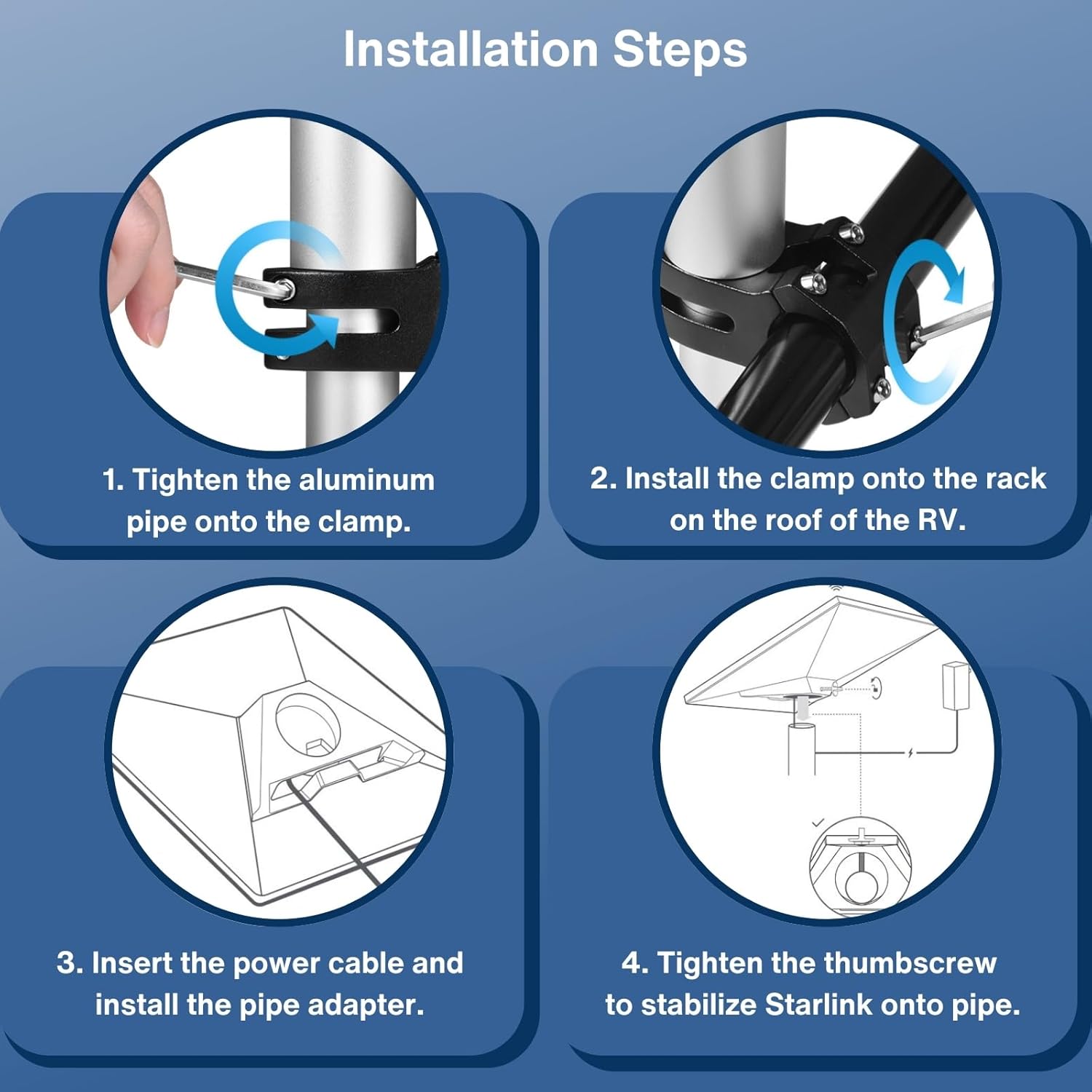 Installation Steps

1. Tighten the aluminum pipe onto the clamp.

2. Install the clamp onto the rack on the roof of the RV.

3. Insert the power cable and install the pipe adapter.

4. Tighten the thumbscrew to stabilize Starlink onto pipe.