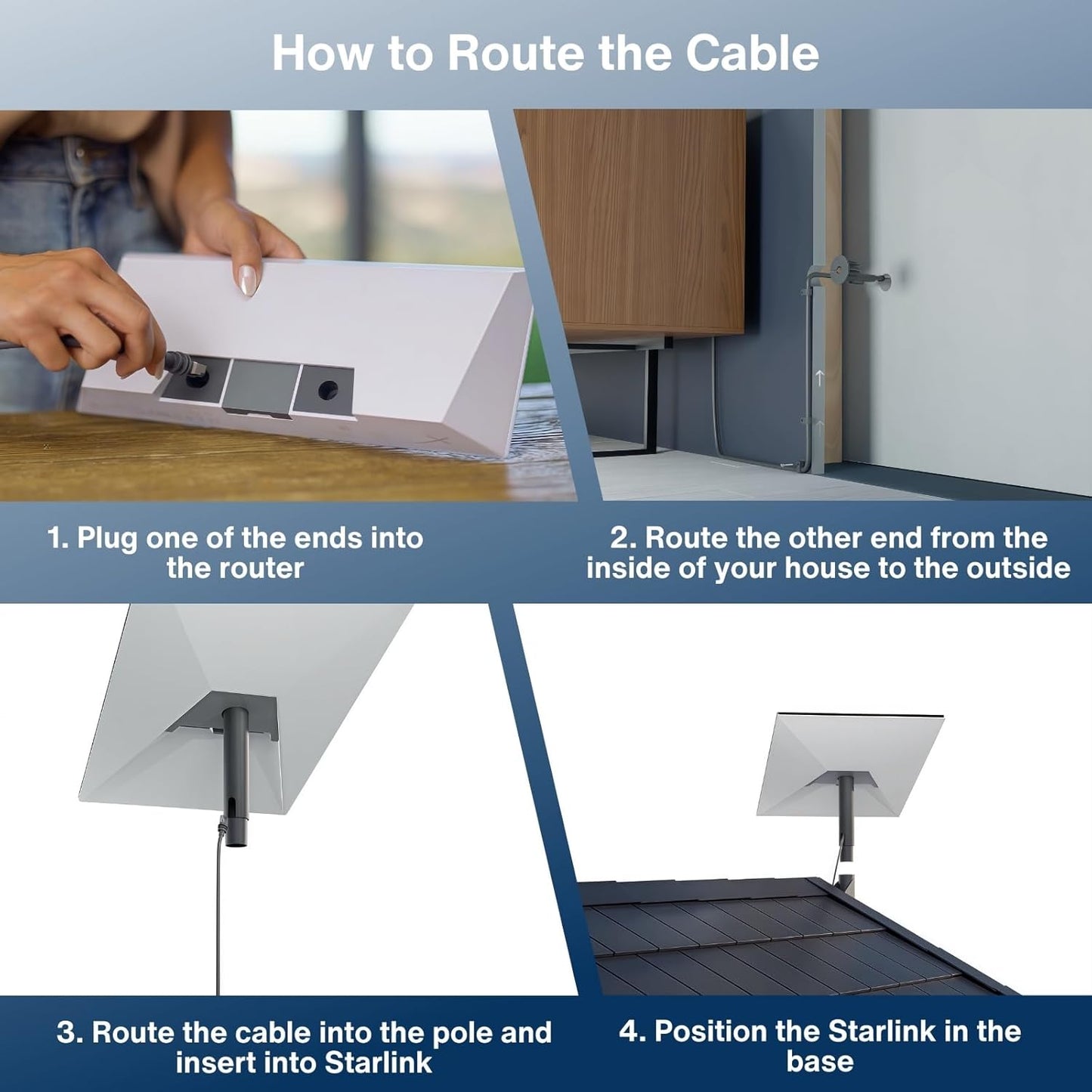 How to Route the Cable

1. Plug one of the ends into the router

2. Route the other end from the inside of your house to the outside

3. Route the cable into the pole and insert into Starlink

4. Position the Starlink in the base