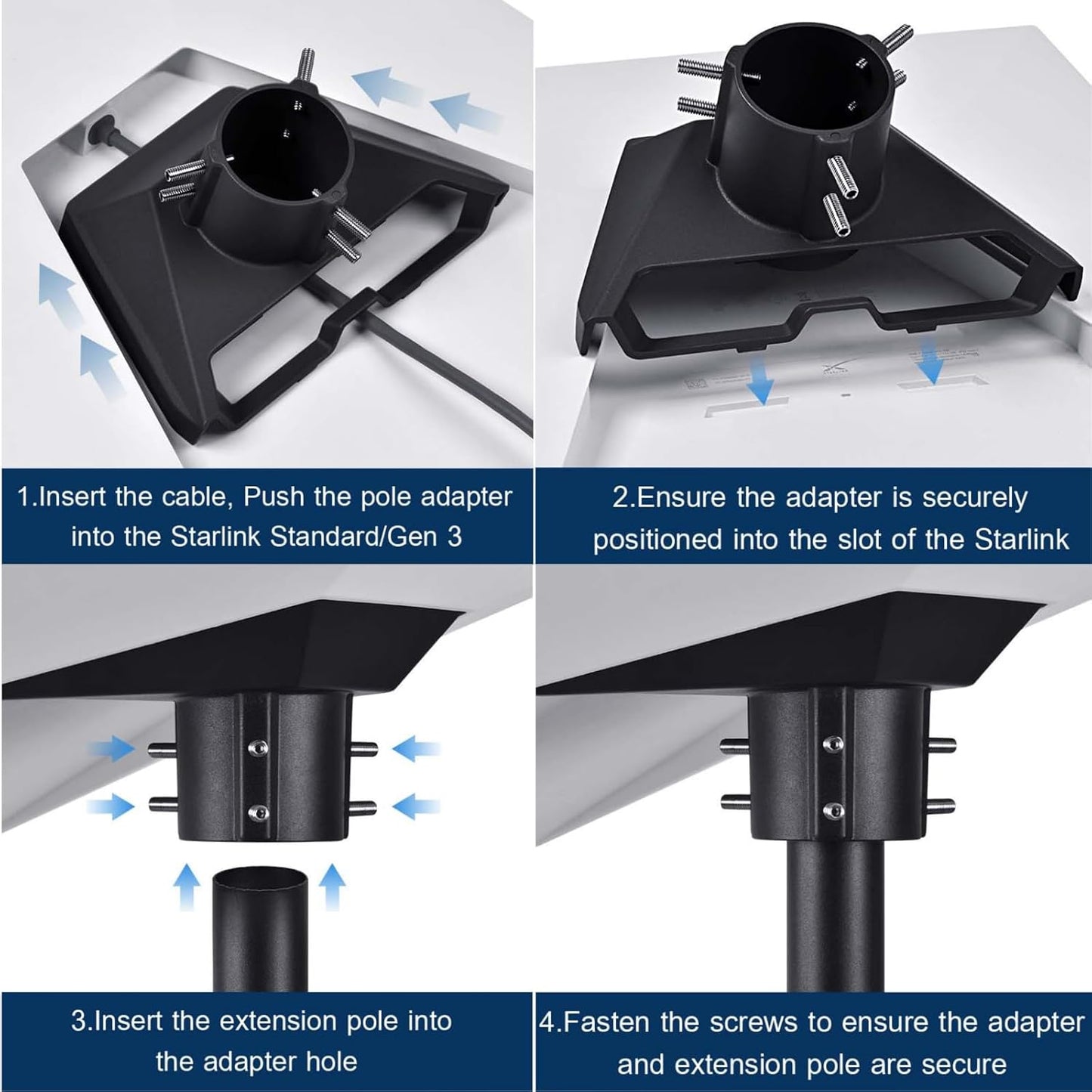 1.Insert the cable, Push the pole adapter into the Starlink Standard/Gen 3

2.Ensure the adapter is securely positioned into the slot of the Starlink

3.Insert the extension pole into the adapter hole

4.Fasten the screws to ensure the adapter and extension pole are secure