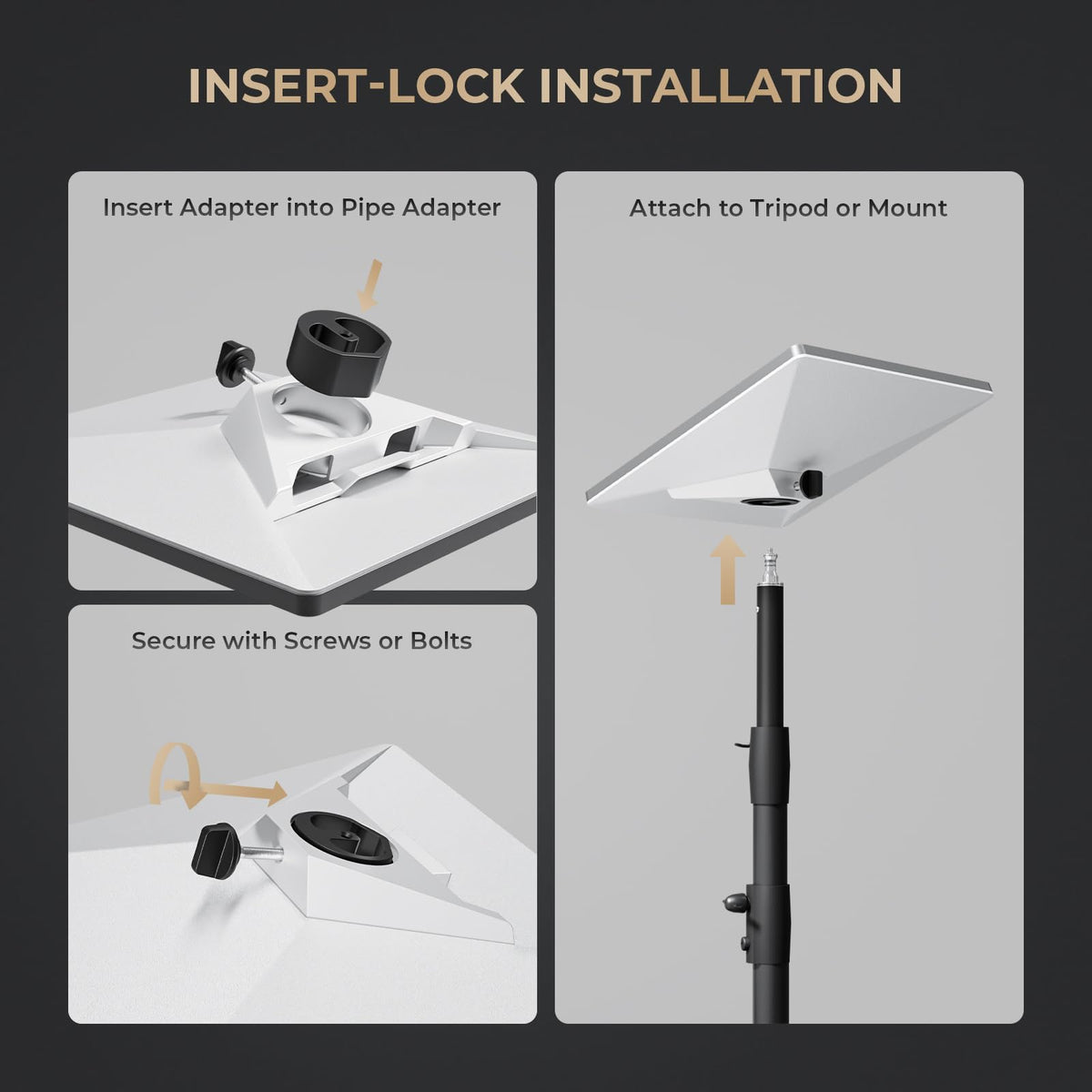 INSERT-LOCK INSTALLATION

Insert Adapter into Pipe Adapter

Secure with Screws or Bolts

Attach to Tripod or Mount